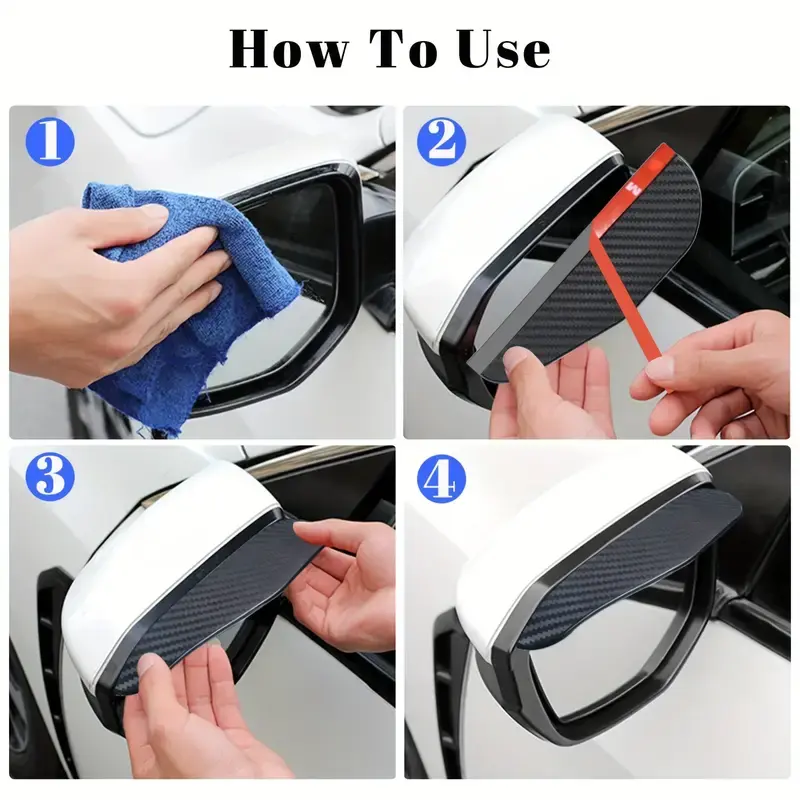 How To Use

1

2

3

4