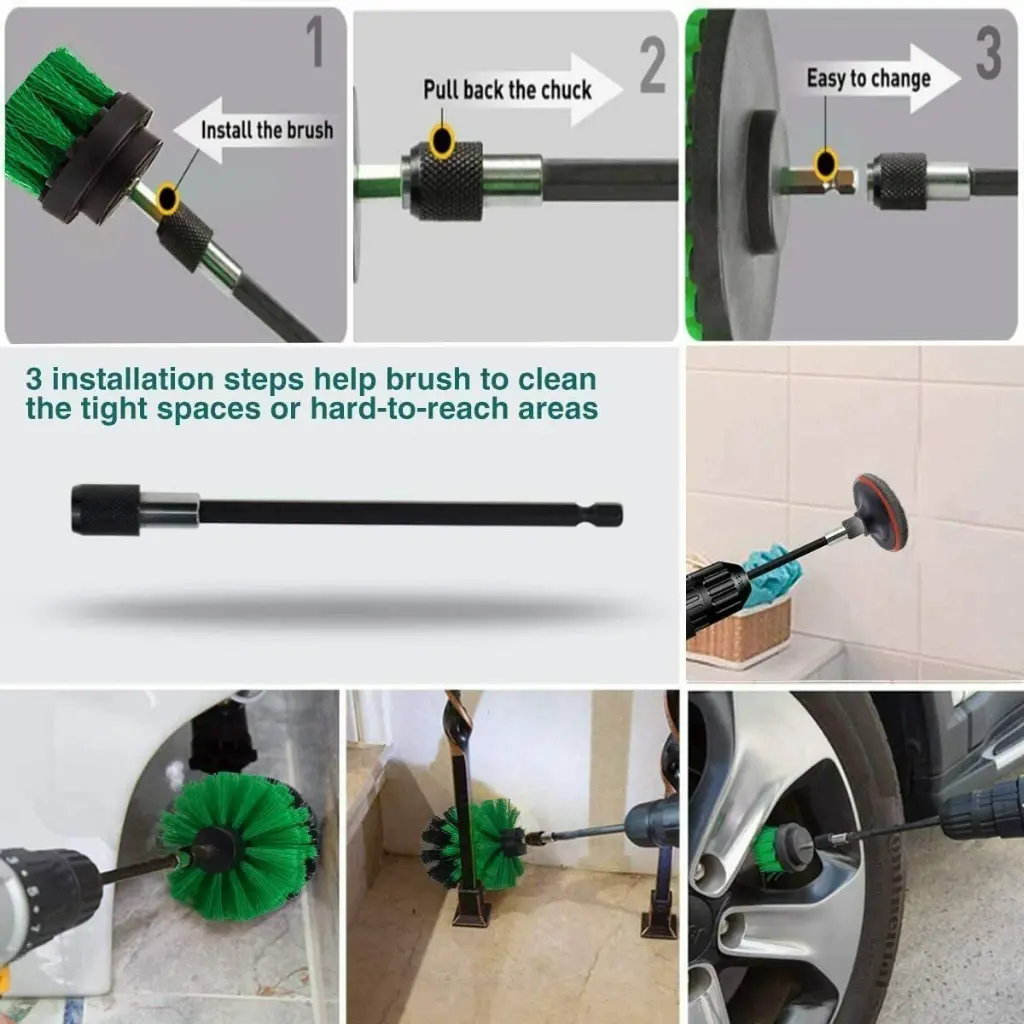 1
Install the brush

2
Pull back the chuck

3
Easy to change

3 installation steps help brush to clean the tight spaces or hard-to-reach areas