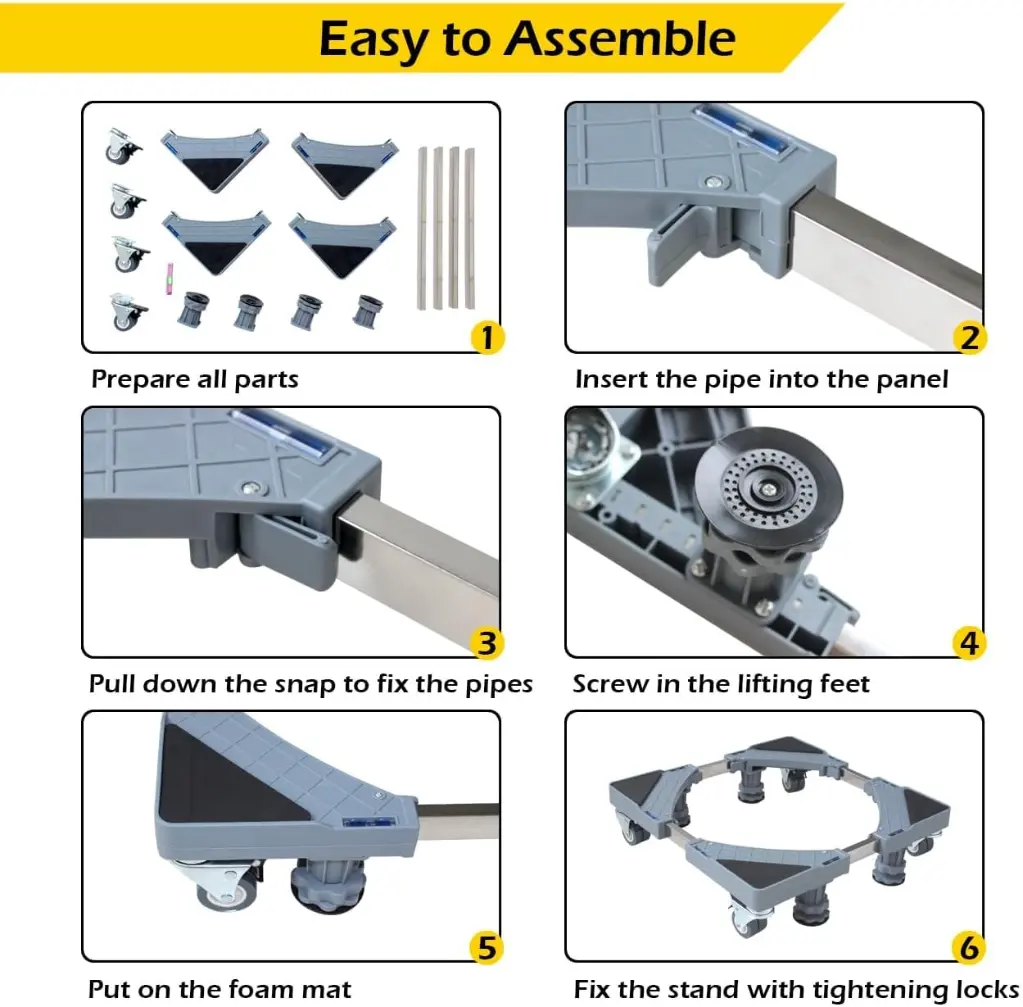 Easy to Assemble

1
Prepare all parts

2
Insert the pipe into the panel

3
Pull down the snap to fix the pipes

4
Screw in the lifting feet

5
Put on the foam mat

6
Fix the stand with tightening locks